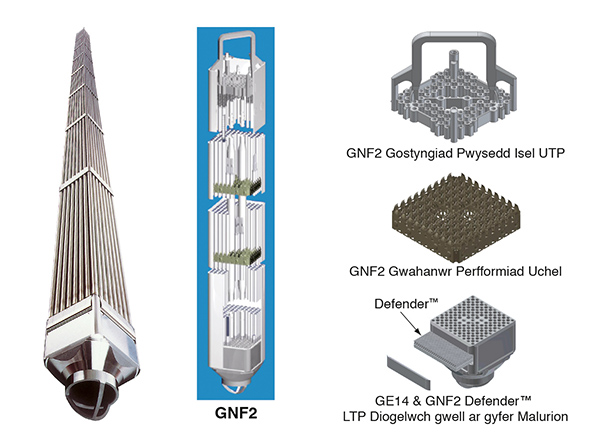 GNF2

GNF2 Gostyngiad Pwysedd Isel UTP

GNF2 Gwahanwr Perfformiad Uchel

Defender™

GE14 & GNF2 Defender™
LTP Diogelwch gwell ar gyfer Malurion